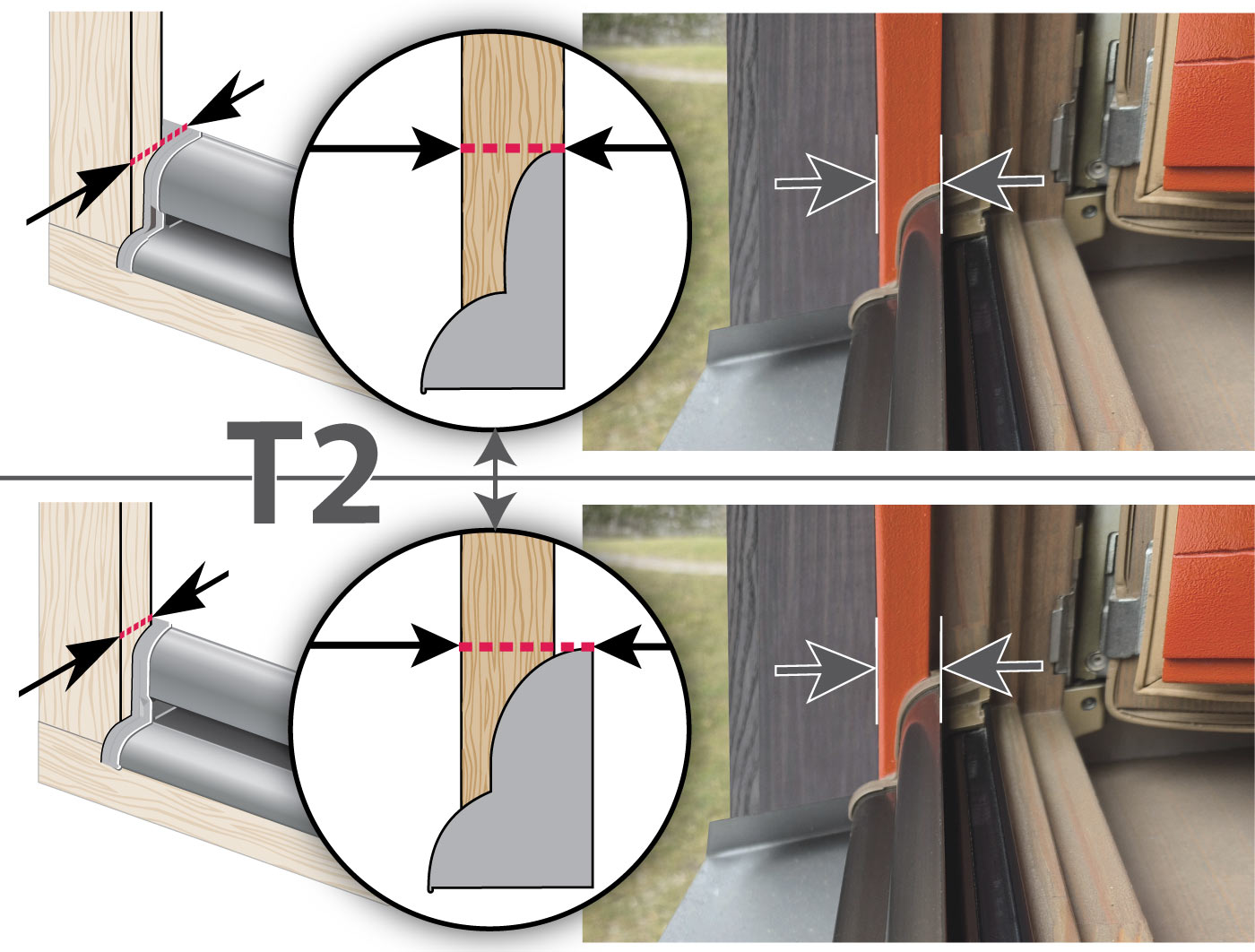 T2